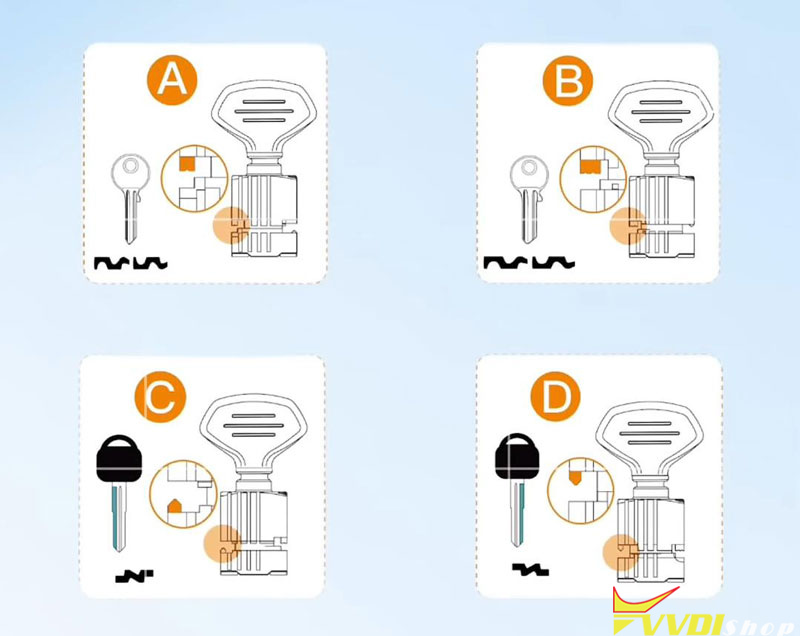 A

B

C

D

VVDIshop